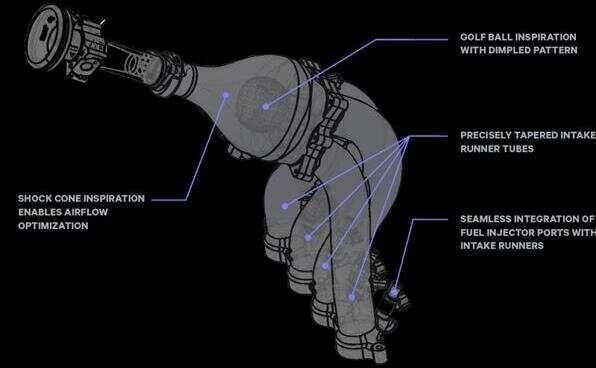 GOLF BALL INSPIRATION WITH DIMPLED PATTERN

PRECISELY TAPERED INTAKE RUNNER TUBES

SHOCK CONE INSPIRATION ENABLES AIRFLOW OPTIMIZATION

SEAMLESS INTEGRATION OF FUEL INJECTOR PORTS WITH INTAKE RUNNERS