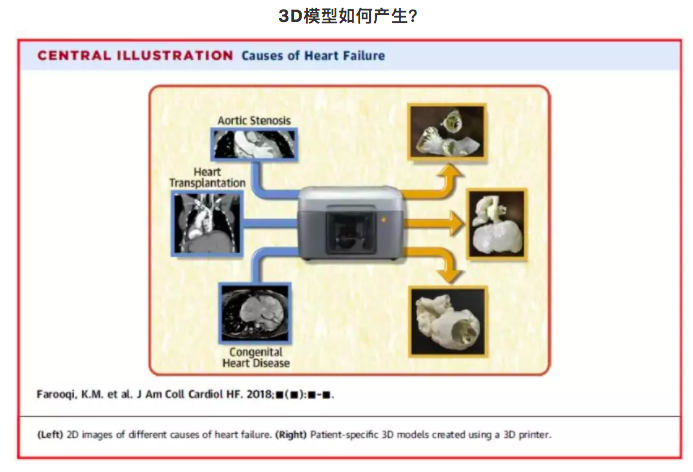 3D模型如何产生?

CENTRAL ILLUSTRATION Causes of Heart Failure

Aortic Stenosis

Heart Transplantation

Congenital Heart Disease

Farooqi, K.M. et al. J Am Coll Cardiol HF. 2018;■(■):■-■.

(Left) 2D images of different causes of heart failure. (Right) Patient-specific 3D models created using a 3D printer.