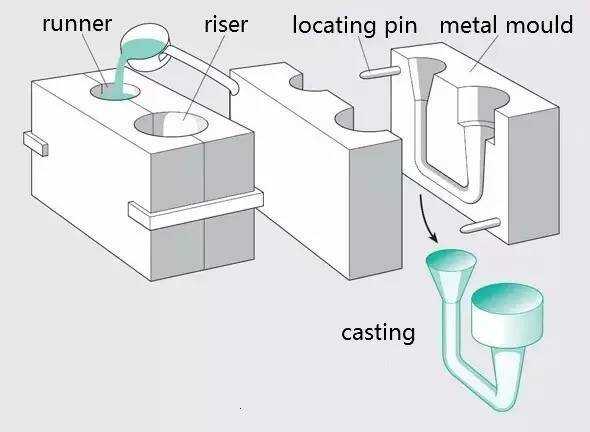 runner
riser
locating pin
metal mould
casting