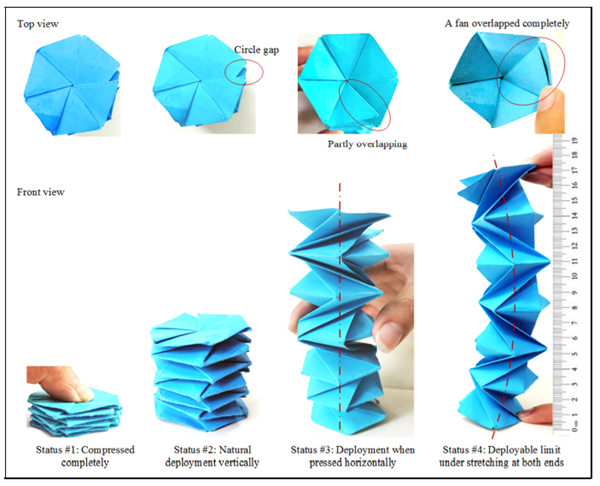 Top view

Circle gap

Partly overlapping

A fan overlapped completely

Front view

0 cm 1 2 3 4 5 6 7 8 9 10 11 12 13 14 15 16 17 18 19

Status #1: Compressed completely

Status #2: Natural deployment vertically

Status #3: Deployment when pressed horizontally

Status #4: Deployable limit under stretching at both ends