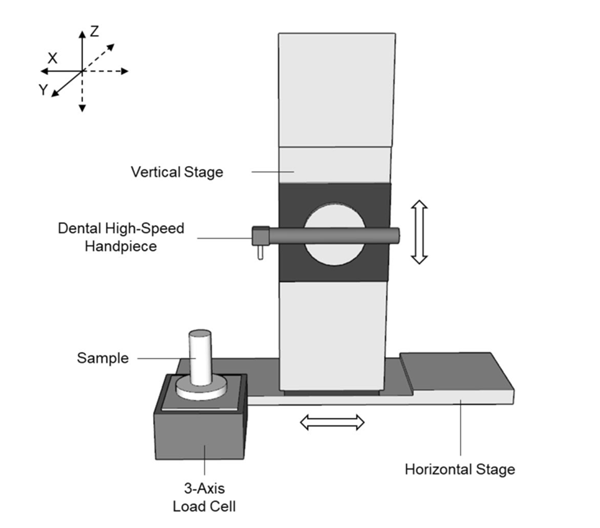 Z
X
Y

Vertical Stage

Dental High-Speed Handpiece

Sample

3-Axis Load Cell

Horizontal Stage