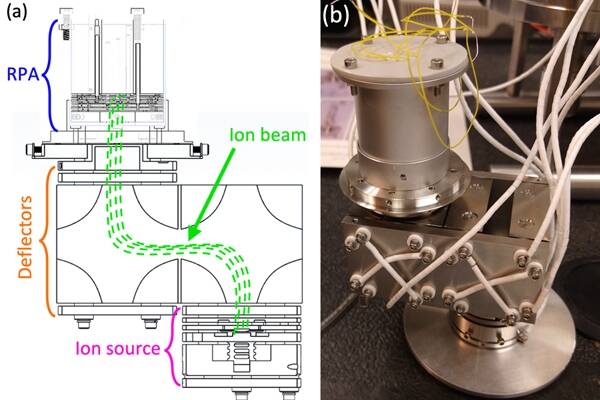 (a)

RPA

Ion beam

Deflectors

Ion source

(b)