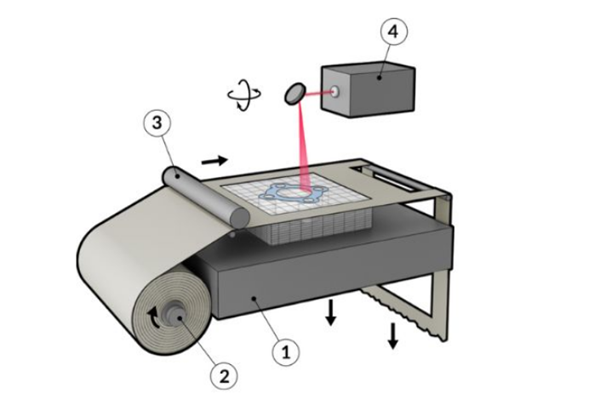 4
3
1
2